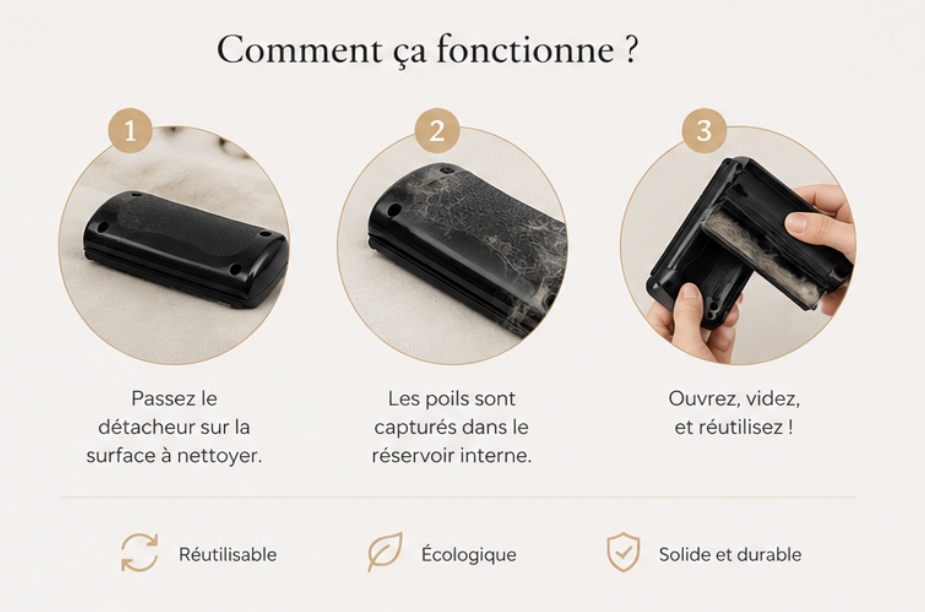 Comment ça fonctionne ?

1

Passez le détacheur sur la surface à nettoyer.

2

Les poils sont capturés dans le réservoir interne.

3

Ouvrez, videz, et réutilisez !

Réutilisable

Écologique

Solide et durable